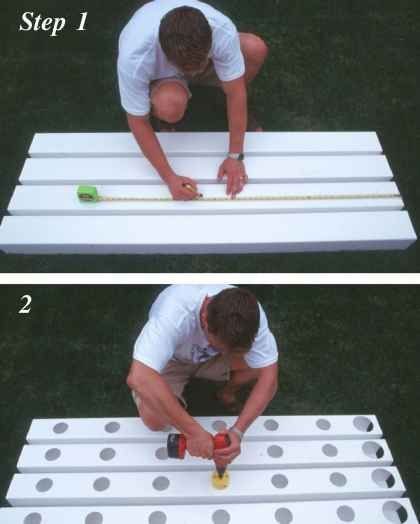 Step 1

2